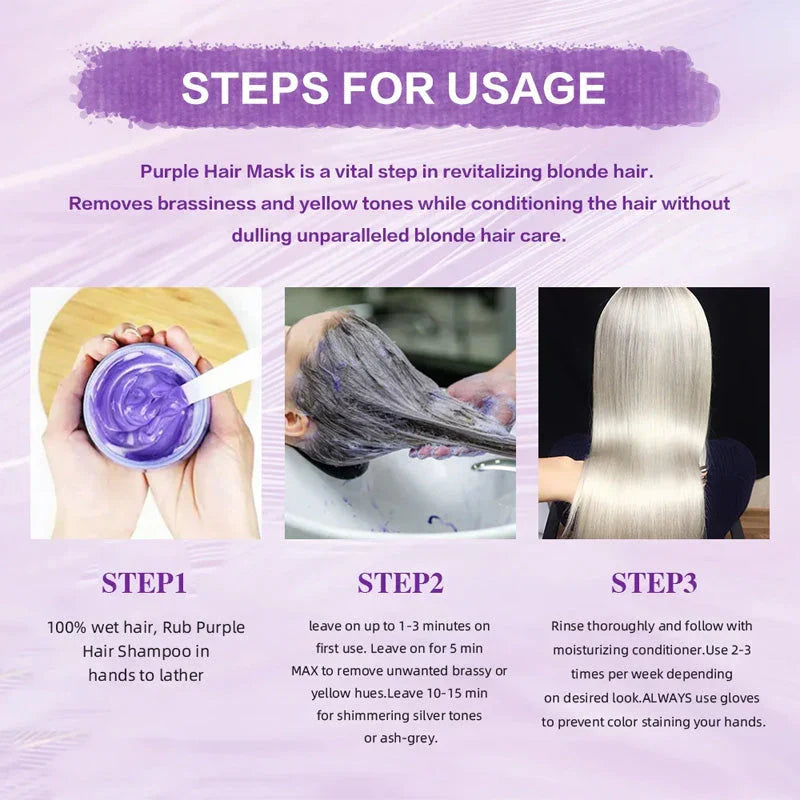 STEPS FOR USAGE

Purple Hair Mask is a vital step in revitalizing blonde hair. Removes brassiness and yellow tones while conditioning the hair without dulling unparalleled blonde hair care.

STEP1

100% wet hair, Rub Purple Hair Shampoo in hands to lather

STEP2

leave on up to 1-3 minutes on first use. Leave on for 5 min MAX to remove unwanted brassy or yellow hues.Leave 10-15 min for shimmering silver tones or ash-grey.

STEP3

Rinse thoroughly and follow with moisturizing conditioner.Use 2-3 times per week depending on desired look.ALWAYS use gloves to prevent color staining your hands.