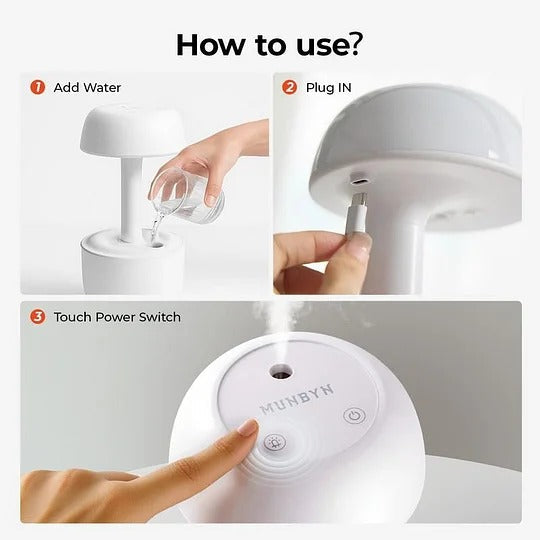 How to use?

1 Add Water

2 Plug IN

3 Touch Power Switch

MUNBYN